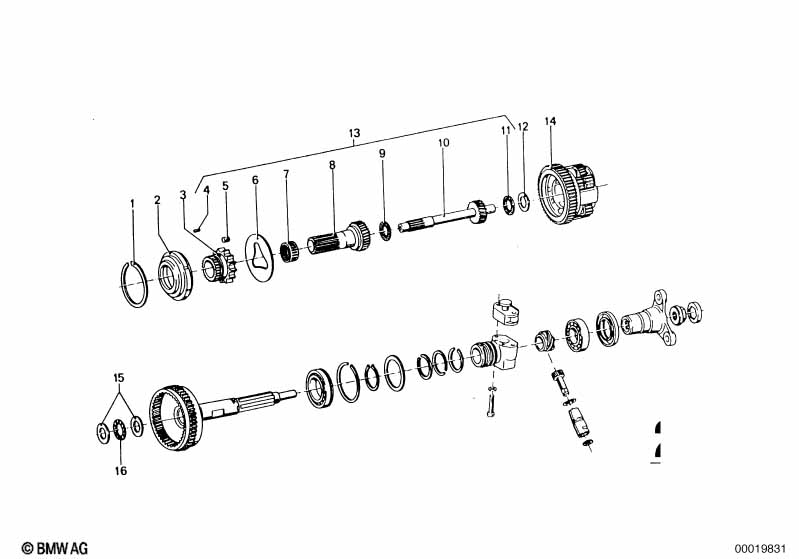 13
1
2
3
4
5
6
7
8
9
10
11
12
14
15
16
© BMW AG
00019831