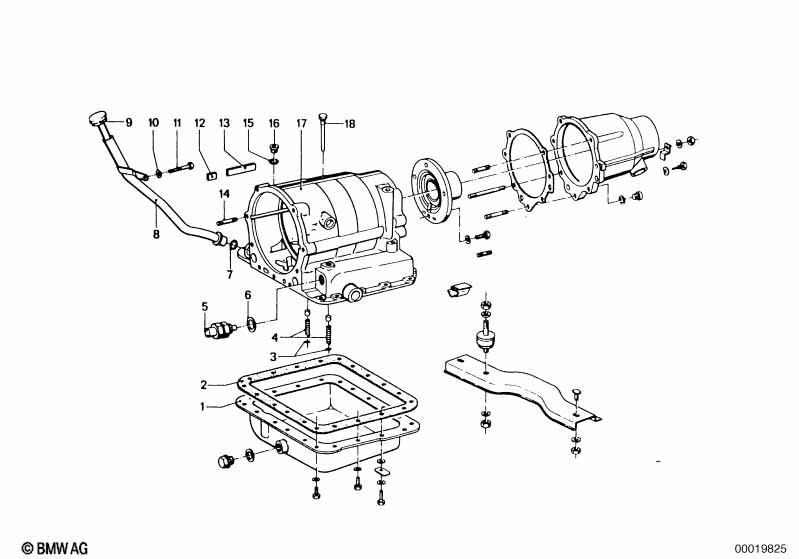 9
10
11
12
13
15
16
17
18
14
8
7
5
6
4
3
2
1

© BMW AG
00019825