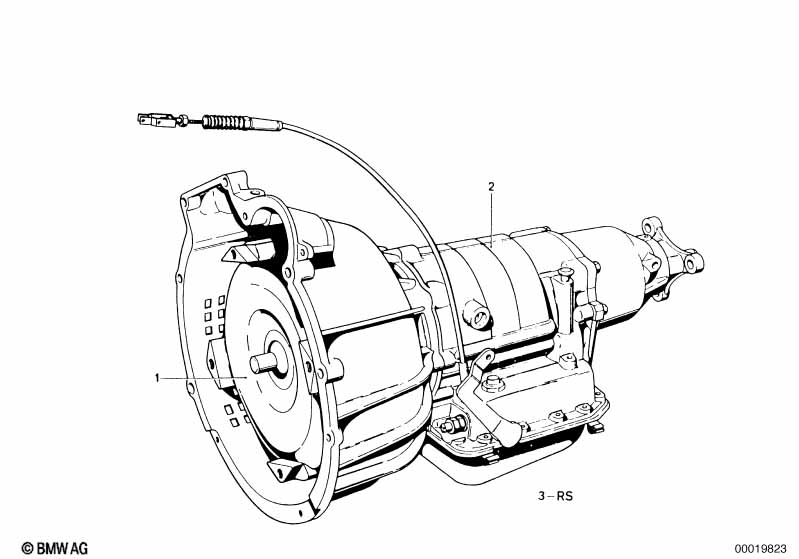 2
1
3–RS
© BMW AG
00019823