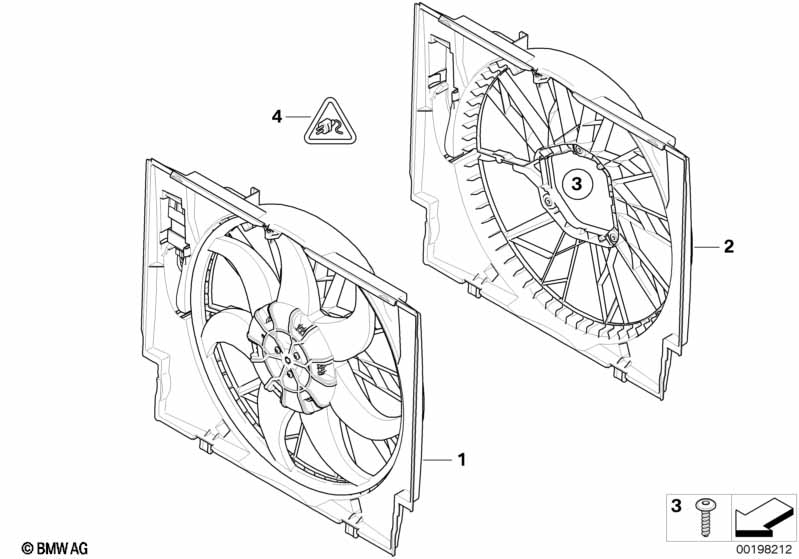 4

3

2

1

3

© BMW AG

00198212