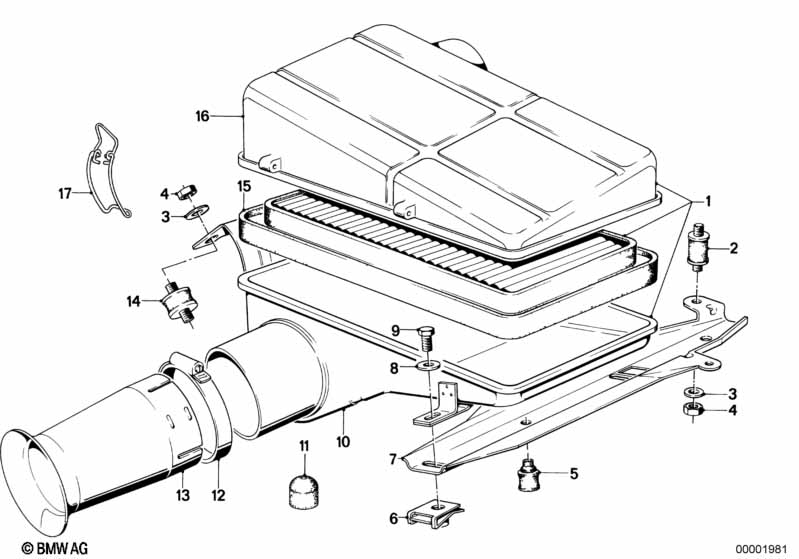 16
17
4
3
15
1
2
14
9
8
3
4
10
11
7
5
13
12
6
© BMW AG
00001981