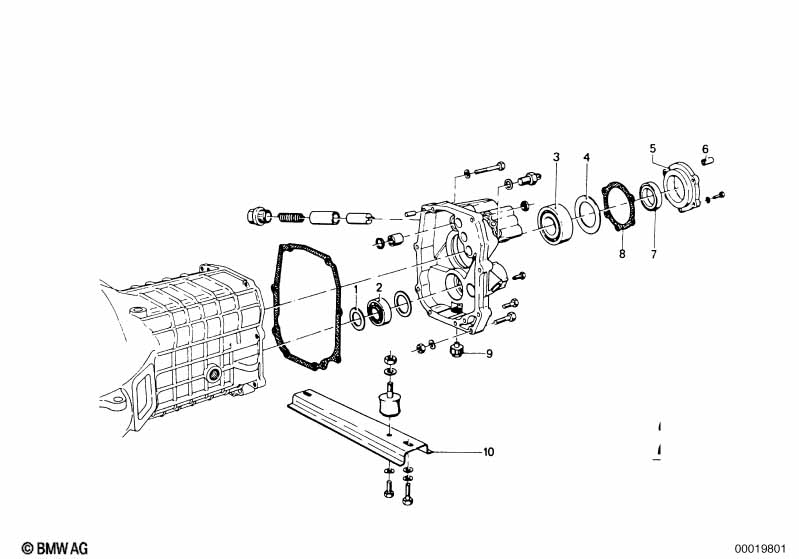 3
4
5
6
8
7
1
2
9
10
© BMW AG
00019801