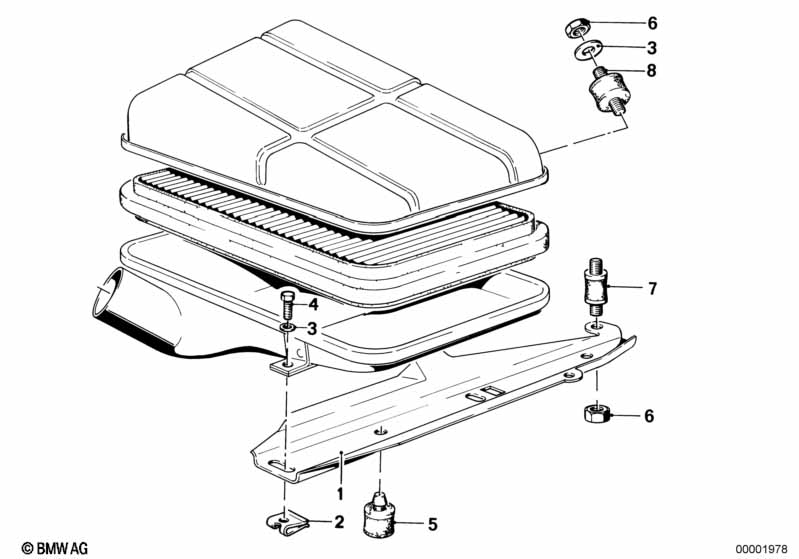 6
3
8
7
4
3
6
1
2
5
© BMW AG
00001978