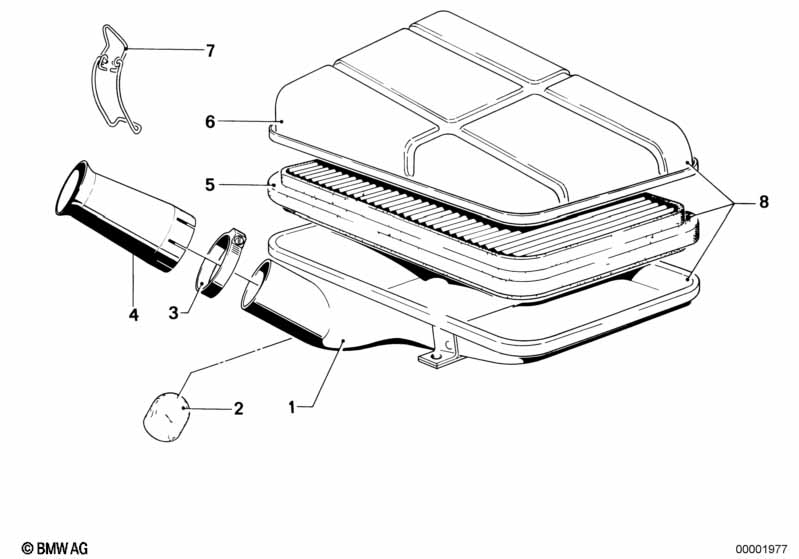 7

6

5

8

4

3

2

1

© BMW AG

00001977