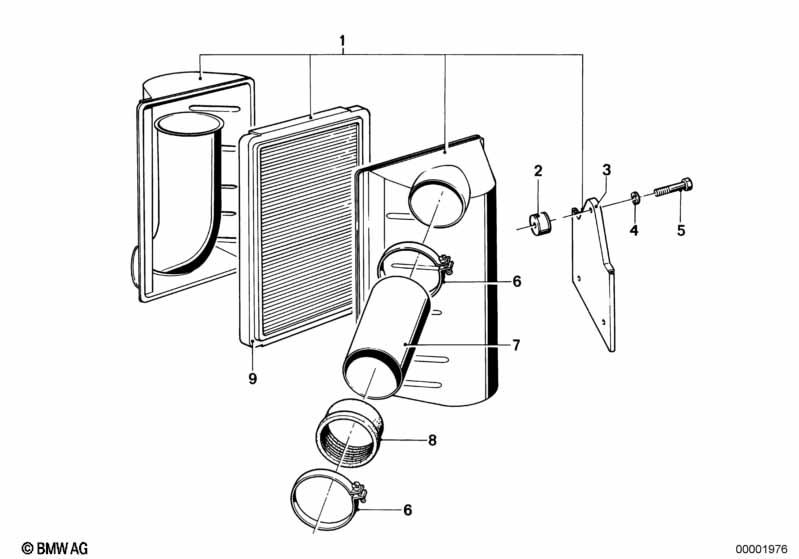 1
2
3
4
5
6
7
9
8
6
© BMW AG
00001976