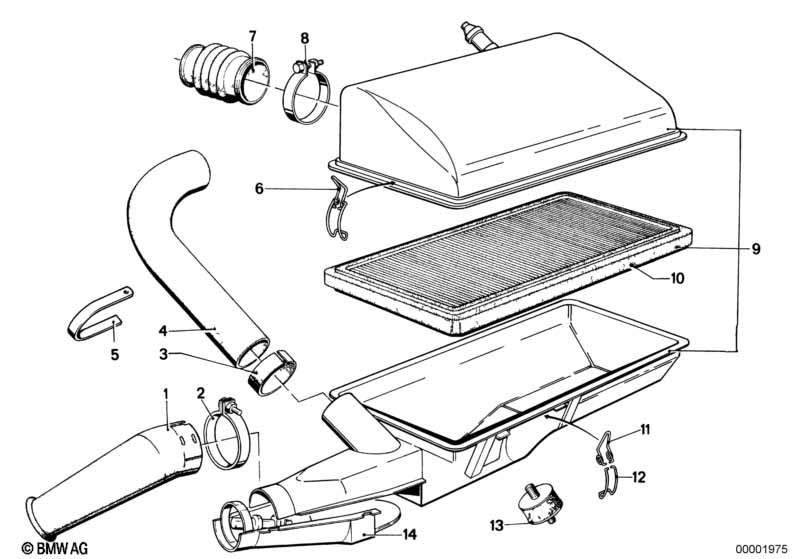 7
8
6
9
10
4
5
3
1
2
11
12
13
14
© BMW AG
00001975