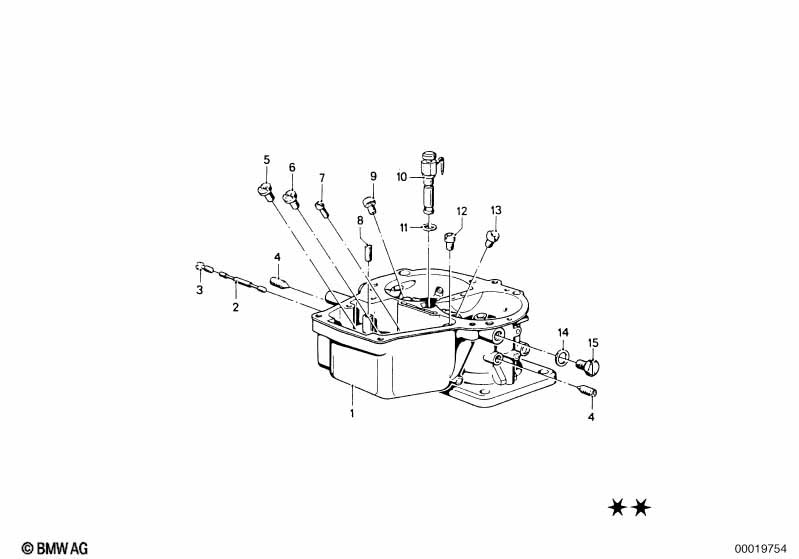 5
6
7
9
10
8
11
12
13
4
3
2
14
15
1
4
★★
© BMW AG
00019754