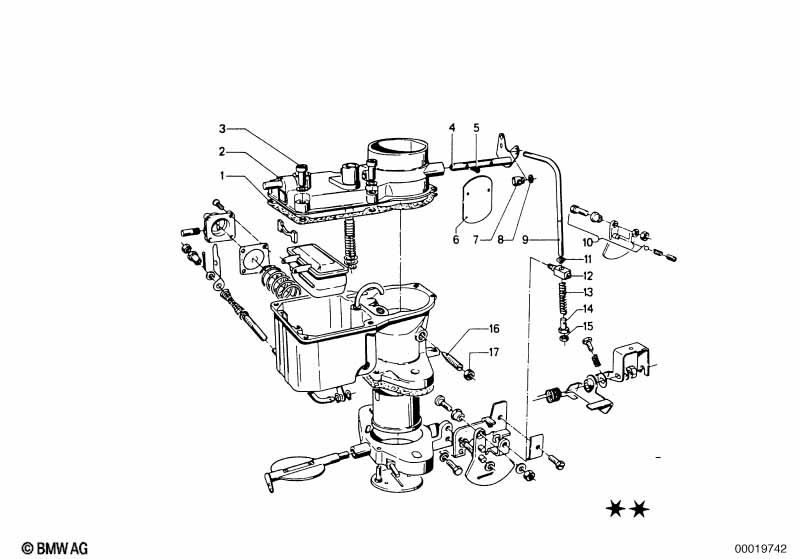 3
2
1
4
5
6
7
8
9
10
11
12
13
14
15
16
17

★★

© BMW AG

00019742