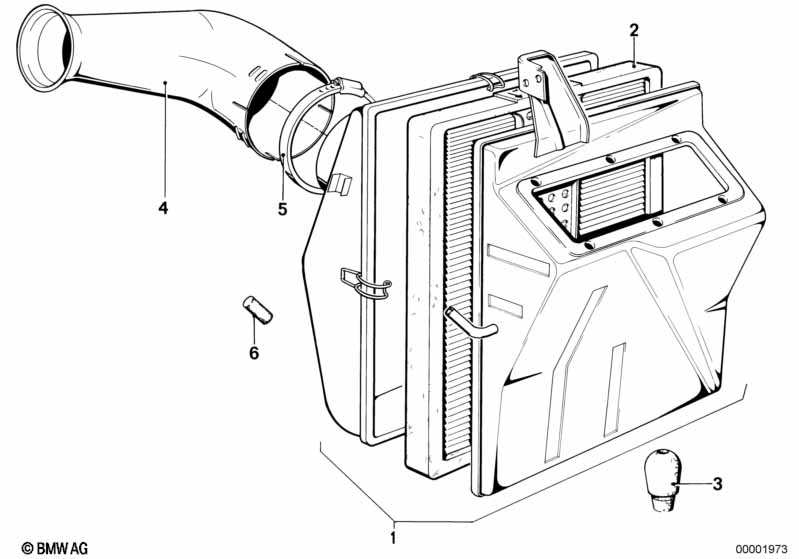 2
4
5
6
3
1
© BMW AG
00001973