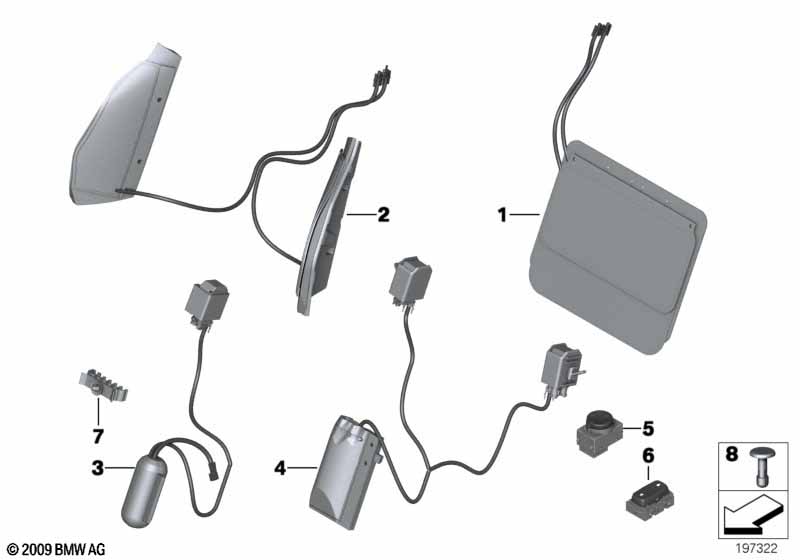 2
1
7
3
4
5
6
8
© 2009 BMW AG
197322