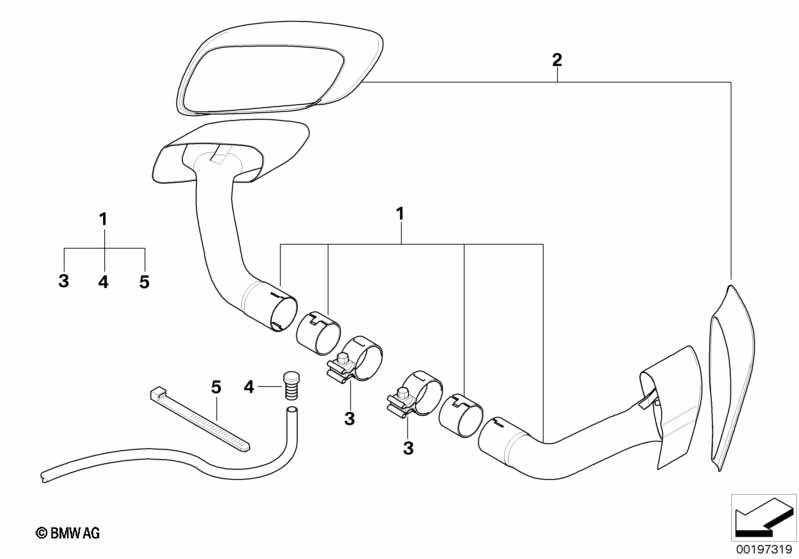 2

1

3 4 5

1

5

4

3

3

© BMW AG

00197319