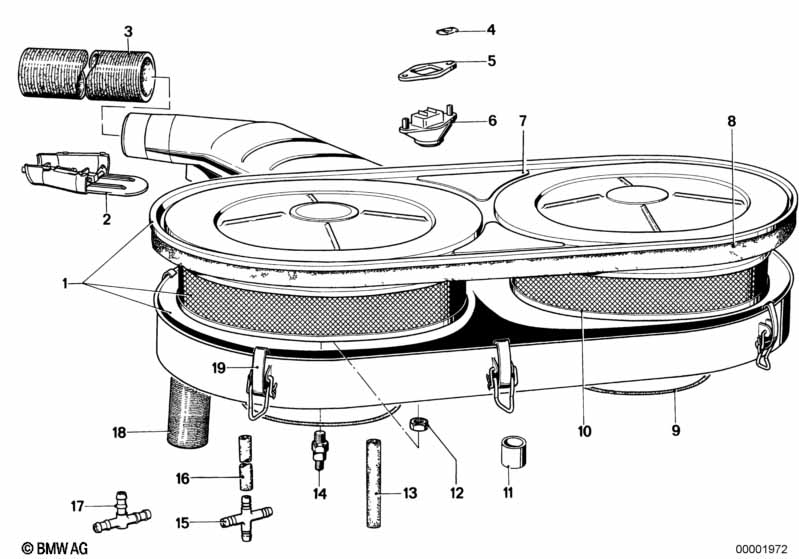 3
4
5
6
7
8
2
1
19
18
16
17
15
14
13
12
11
10
9
© BMW AG
00001972