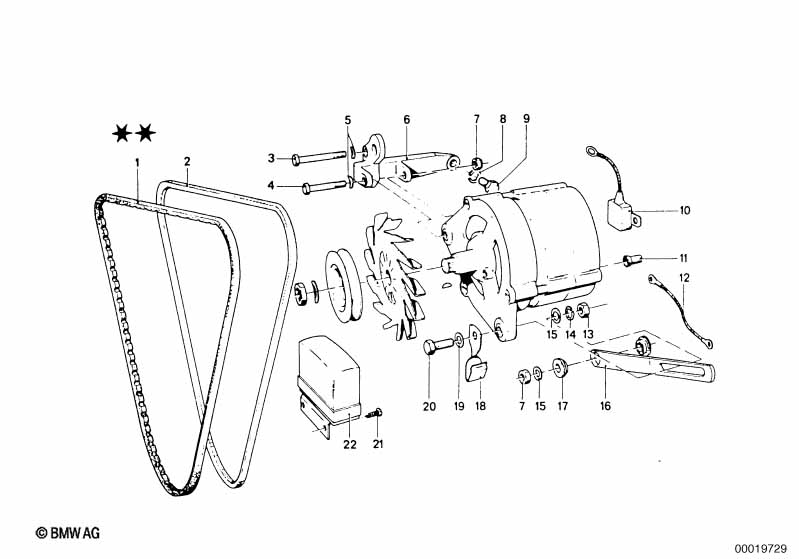 ★★

1
2
3
4
5
6
7
8
9
10
11
12
15
14
13
20
19
18
7
15
17
16
22
21

© BMW AG

00019729