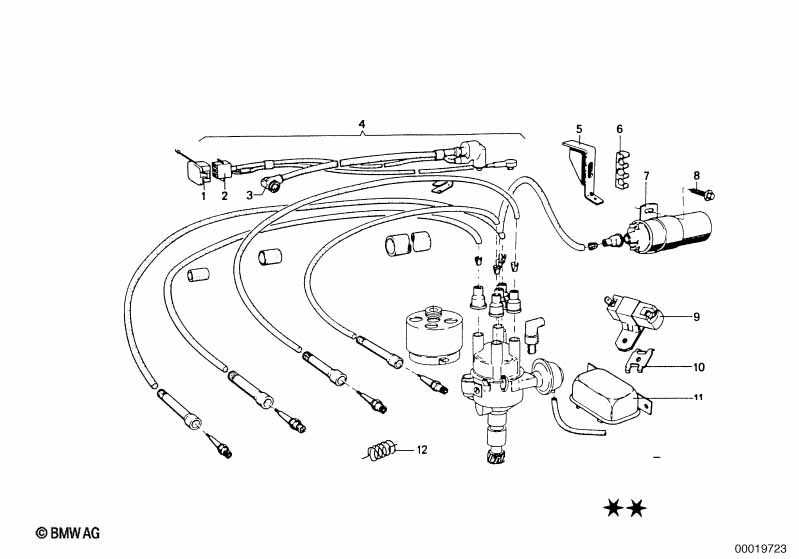 4
5
6
7
8
1
2
3
9
10
11
12
★★
© BMW AG
00019723