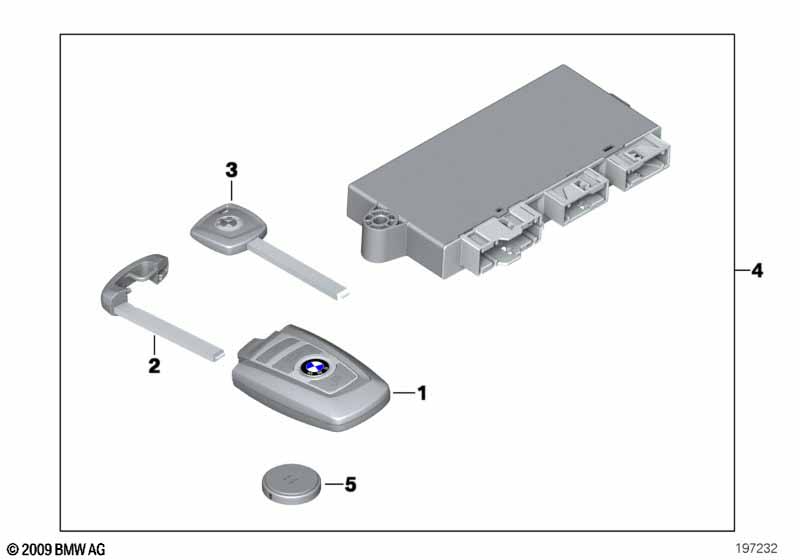 3

4

2

1

5

© 2009 BMW AG

197232