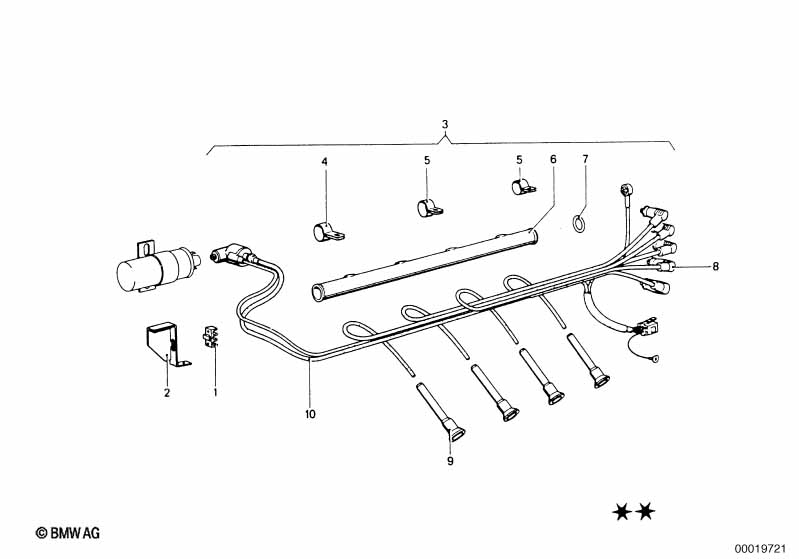 3

4

5

5

6

7

8

2

1

10

9

★★

© BMW AG

00019721