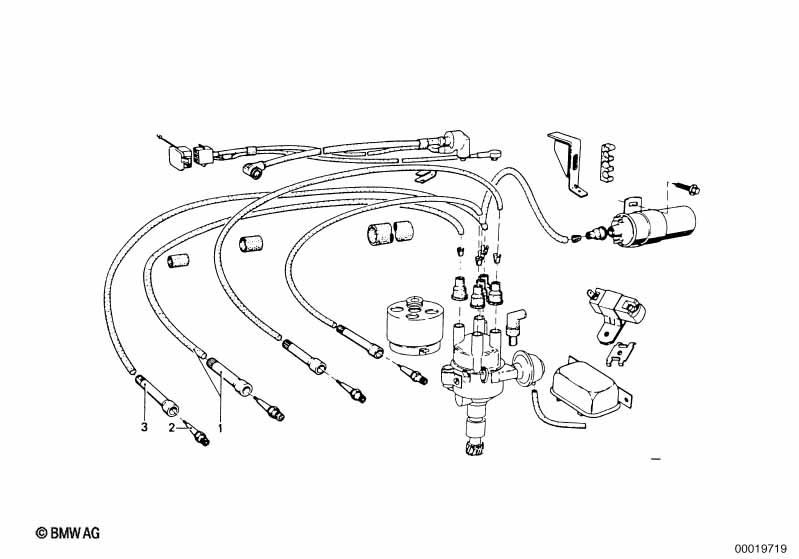 3
2
1
© BMW AG
00019719