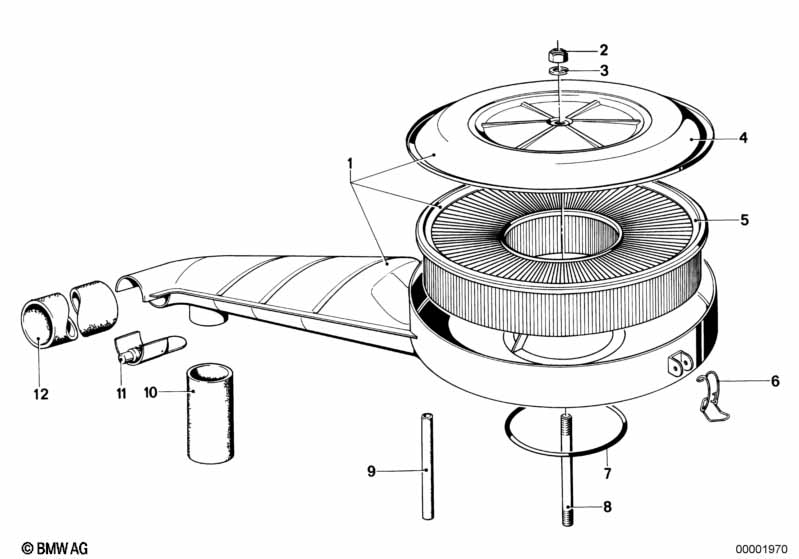 2
3
4
1
5
12
11
10
6
9
7
8
© BMW AG
00001970