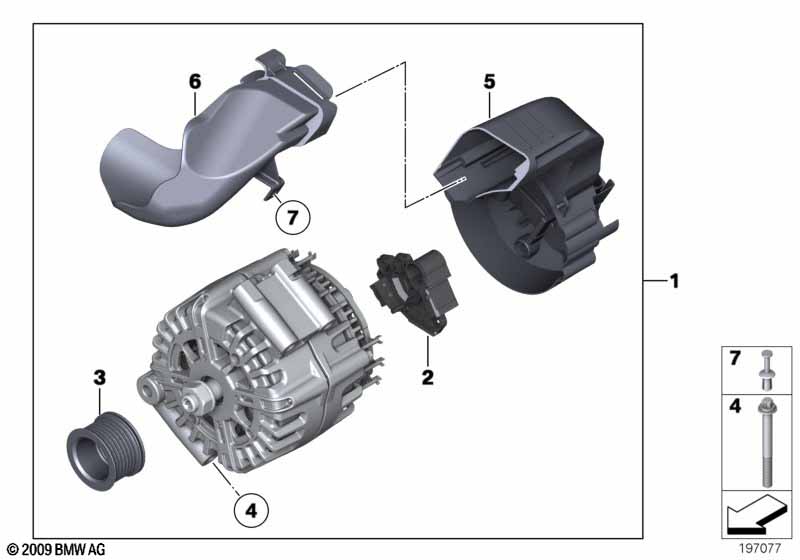 6
5
7
1
2
3
4
7
4
© 2009 BMW AG
197077