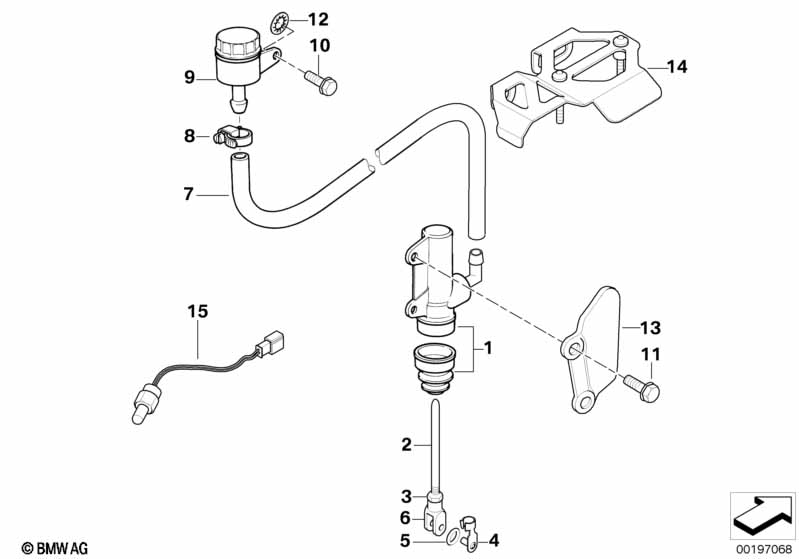 12
10
9
14
8
7
15
1
13
11
2
3
6
5
4
© BMW AG
00197068