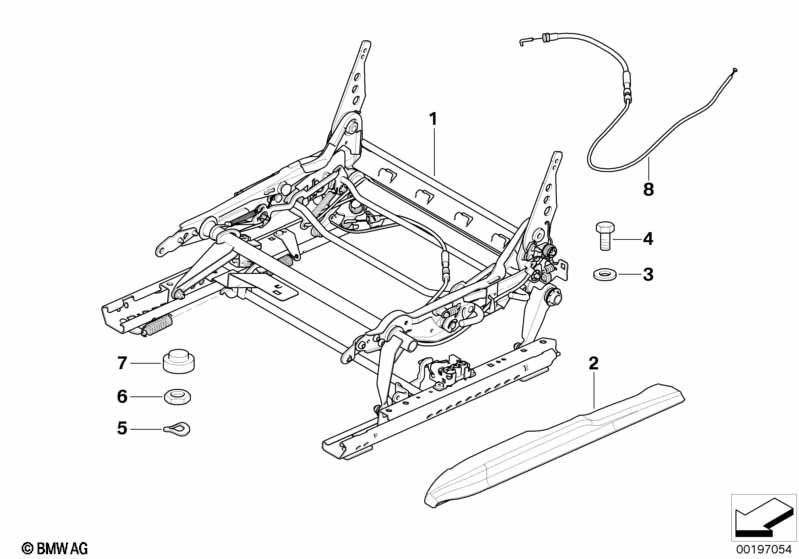 1
8
4
3
7
6
5
2
© BMW AG
00197054