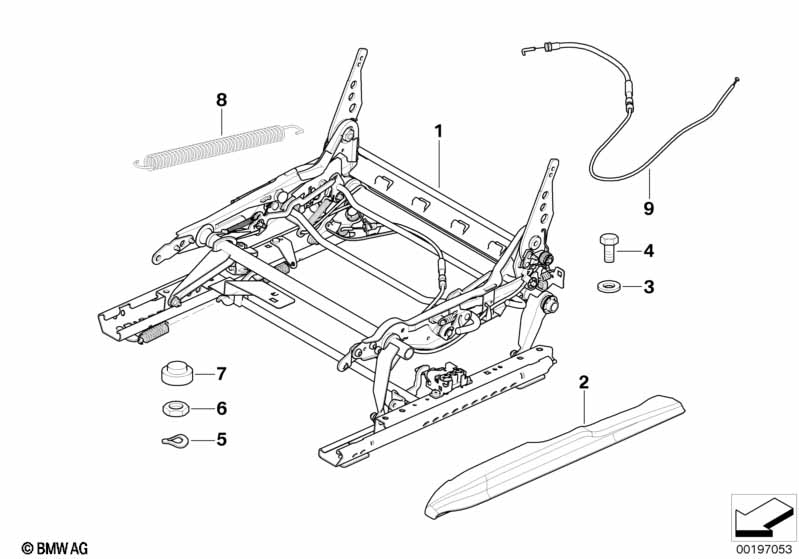 8
1
9
4
3
7
6
5
2
© BMW AG
00197053