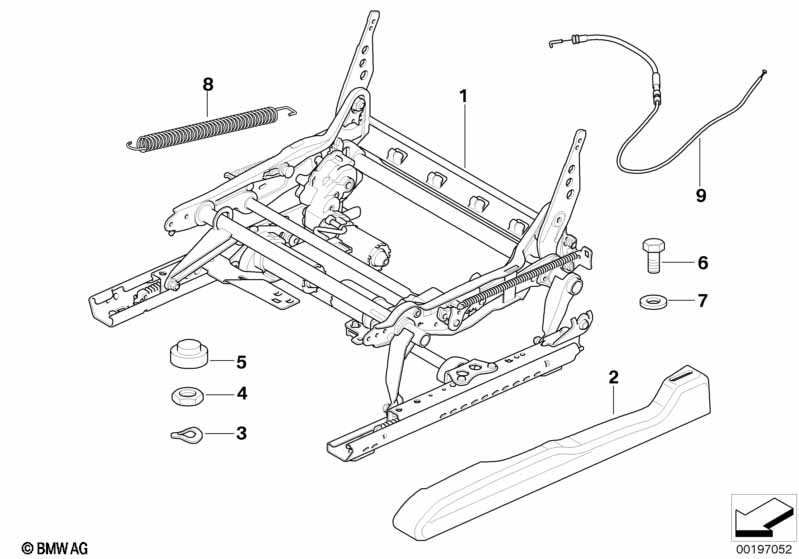 8
1
9
6
7
5
4
3
2
© BMW AG
00197052