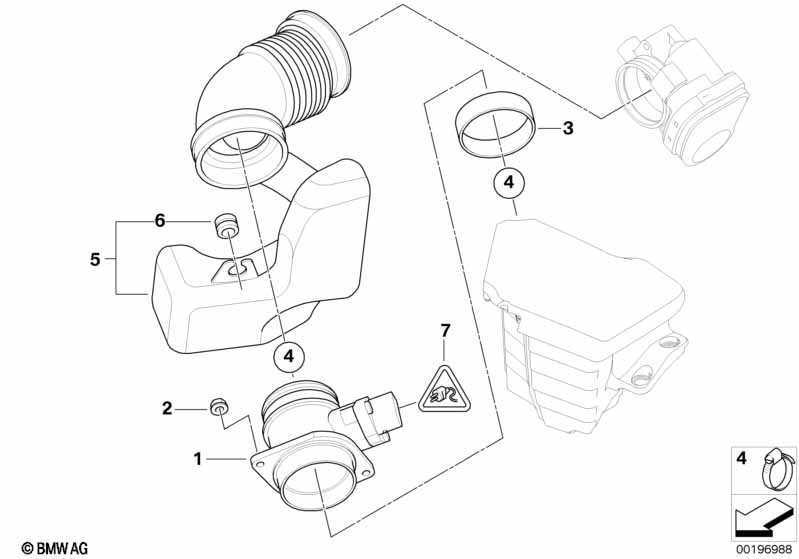 3
4
6
5
4
7
2
1
4
© BMW AG
00196988