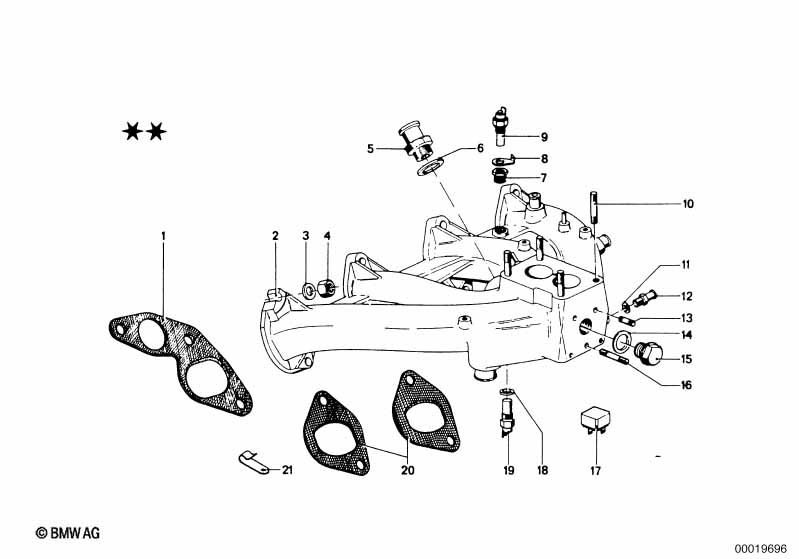 ★★

5
6
9
8
7
10
1
2
3
4
11
12
13
14
15
16
21
20
19
18
17

© BMW AG

00019696