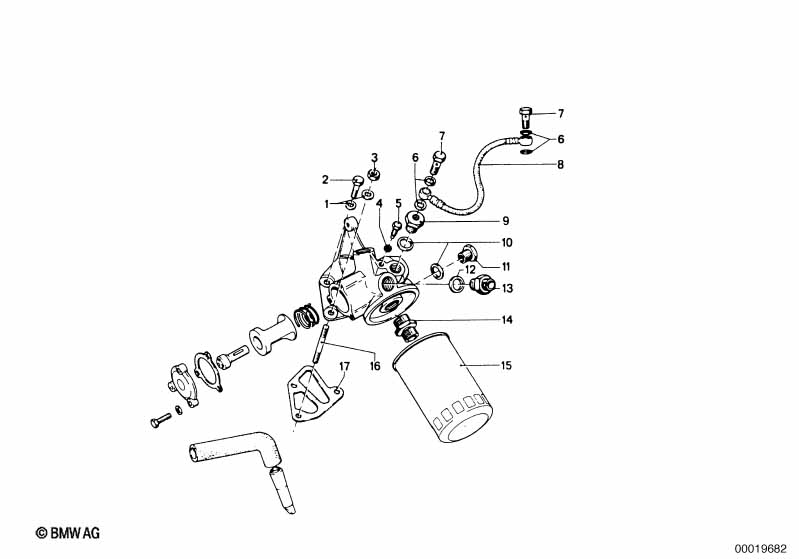 7
6
8
7
6
3
2
1
4
5
9
10
11
12
13
14
15
16
17

© BMW AG

00019682