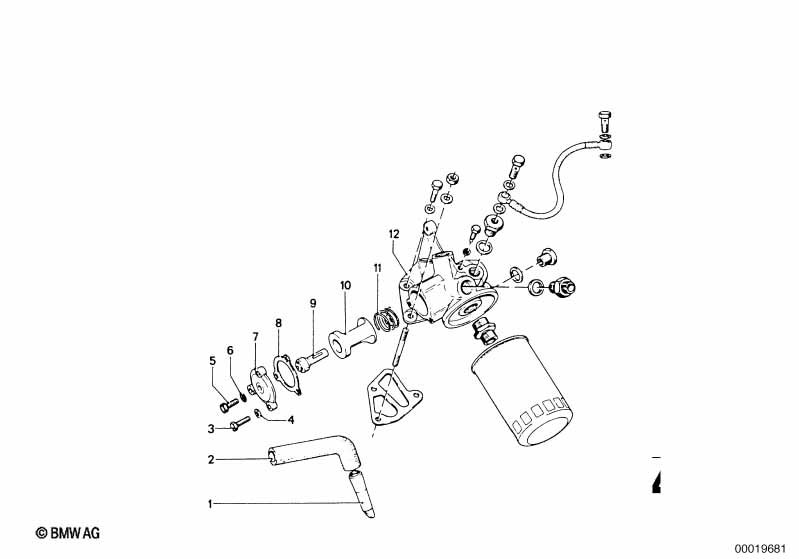 12
11
10
9
8
7
6
5
4
3
2
1
© BMW AG
00019681