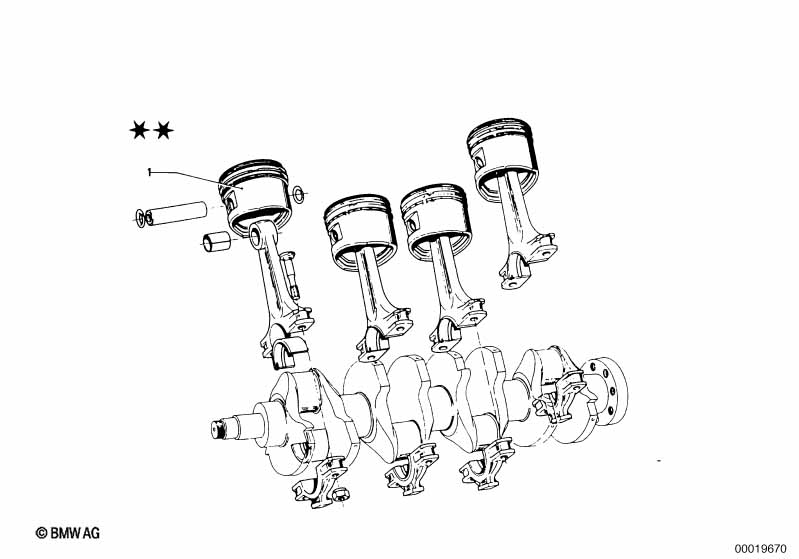 ★★

1

© BMW AG

00019670