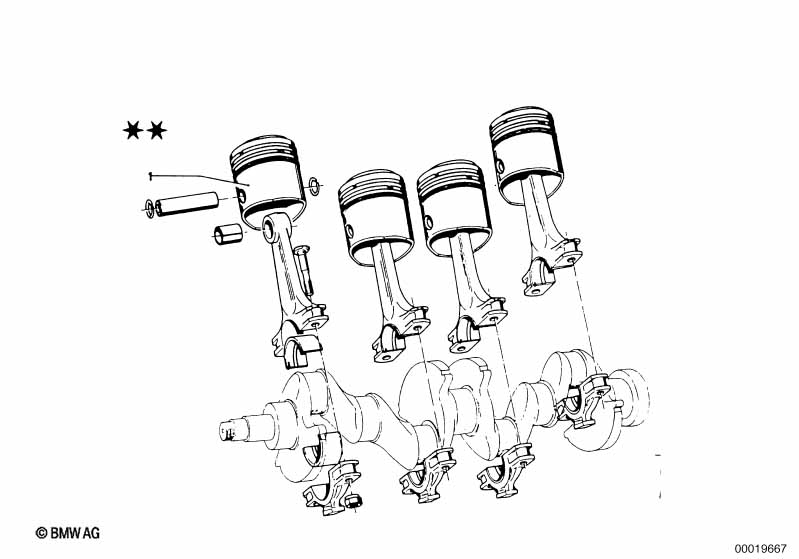 ★★

© BMW AG

00019667