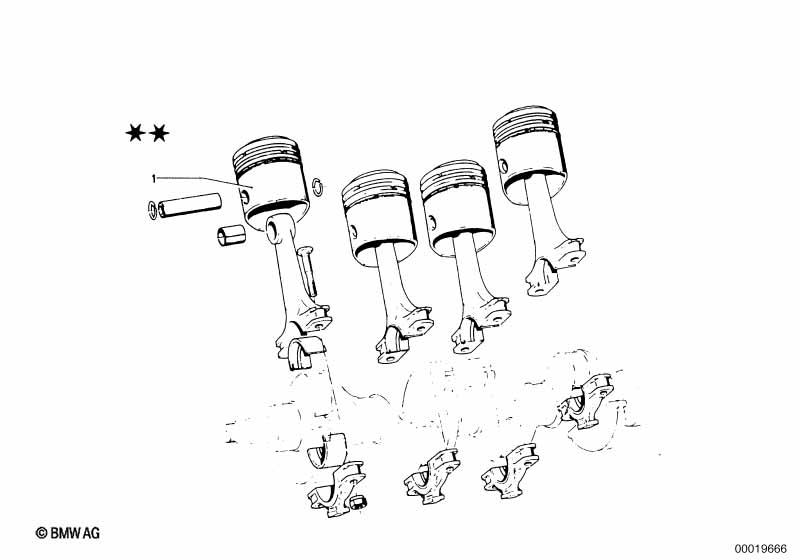 ★★

1

© BMW AG

00019666