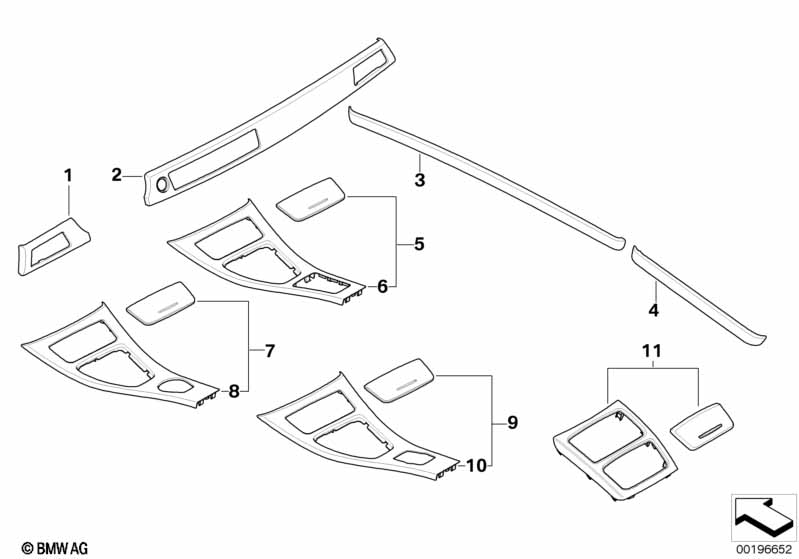 1
2
3
5
6
4
7
8
11
9
10
© BMW AG
00196652