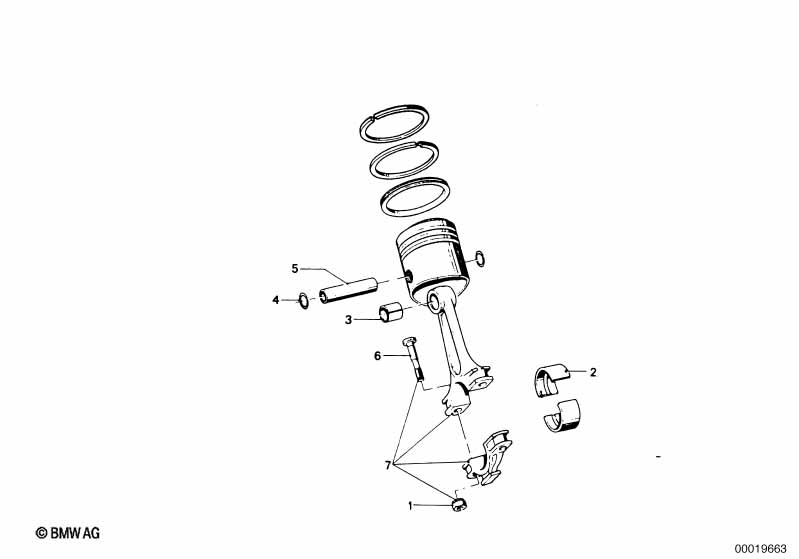 5
4
3
6
2
7
1
© BMW AG
00019663