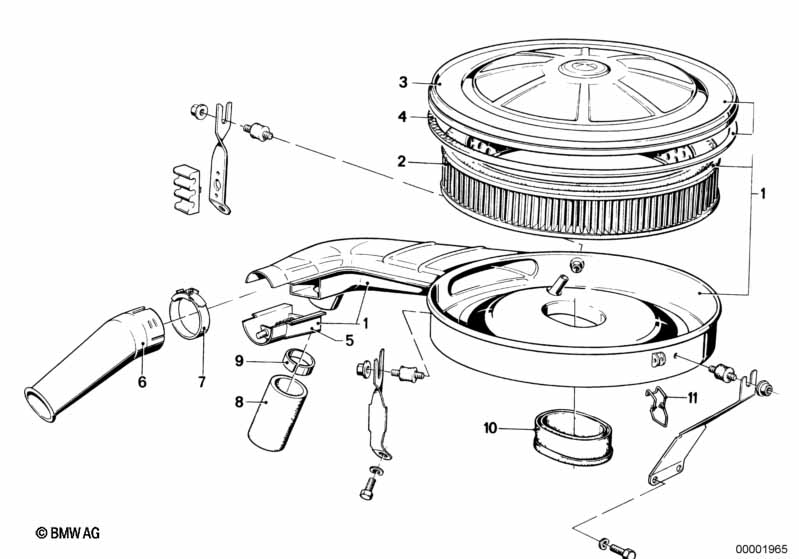 3
4
2
1
1
5
9
8
6
7
10
11
© BMW AG
00001965