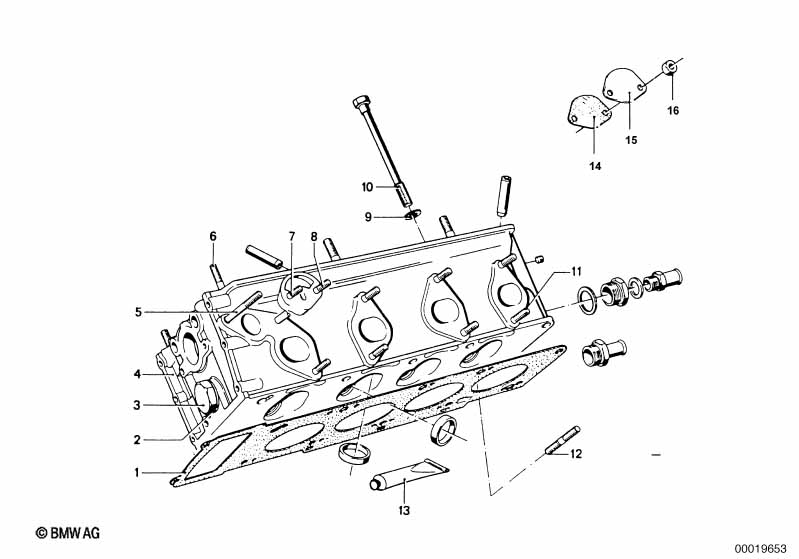 16
15
14
10
9
6
7
8
11
5
4
3
2
1
12
13
© BMW AG
00019653