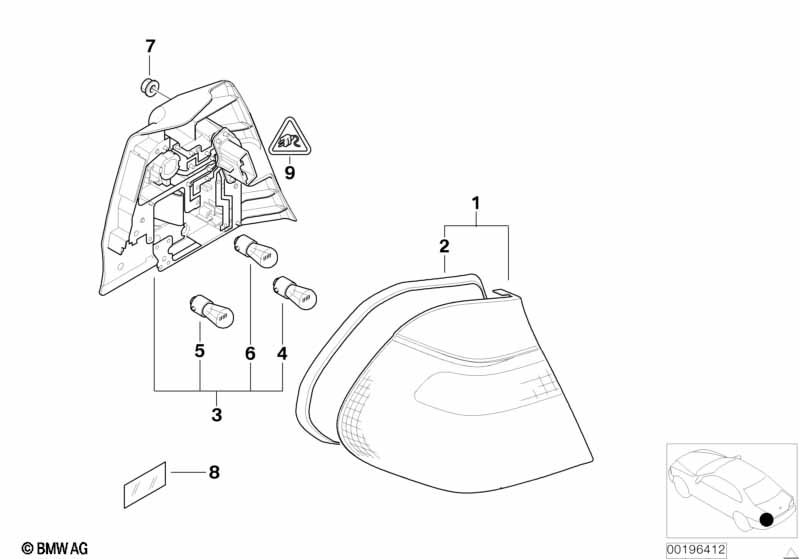 7

9

1

2

5

6

4

3

8

© BMW AG

00196412