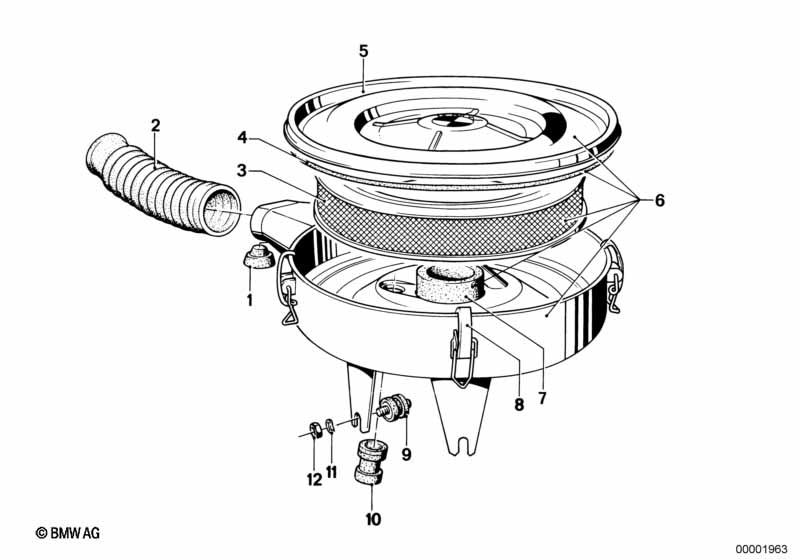 5
2
4
3
6
1
8
7
9
12
11
10
© BMW AG
00001963