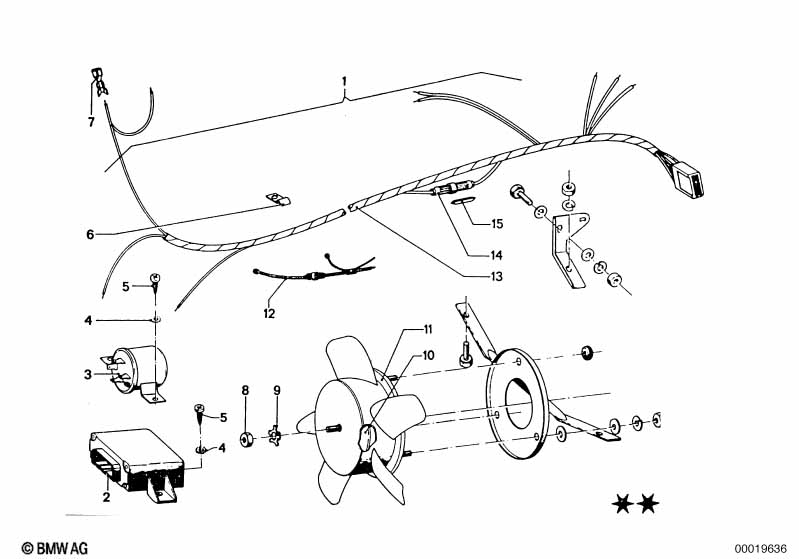 1
7
6
15
14
13
12
5
4
3
11
10
8
9
5
4
2
★★
© BMW AG
00019636