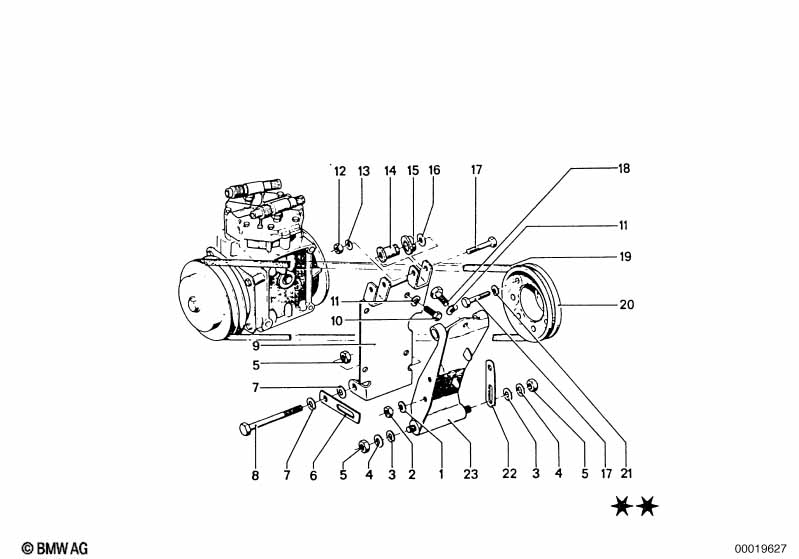 12 13 14 15 16 17 18

11

19

20

11

10

9

5

7

8 7 6 5 4 3 2 1 23 22 3 4 5 17 21

★★

© BMW AG

00019627