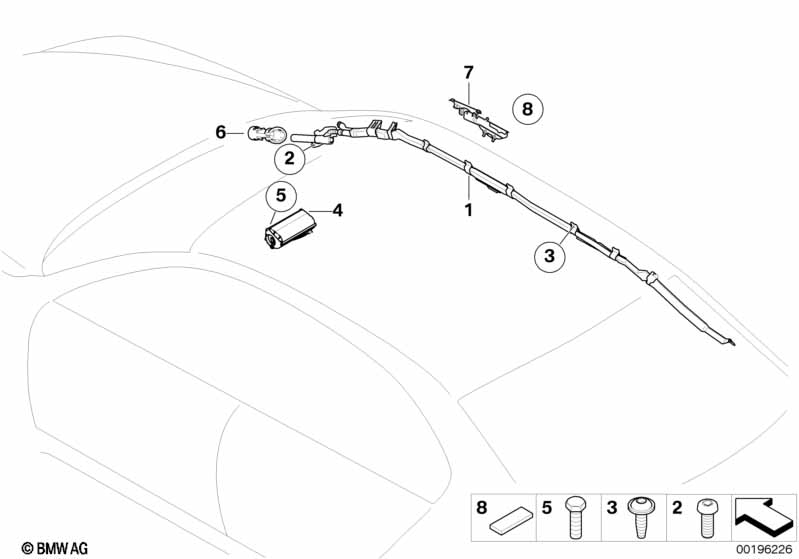 7
8
6
2
5
4
1
3
8
5
3
2
© BMW AG
00196226