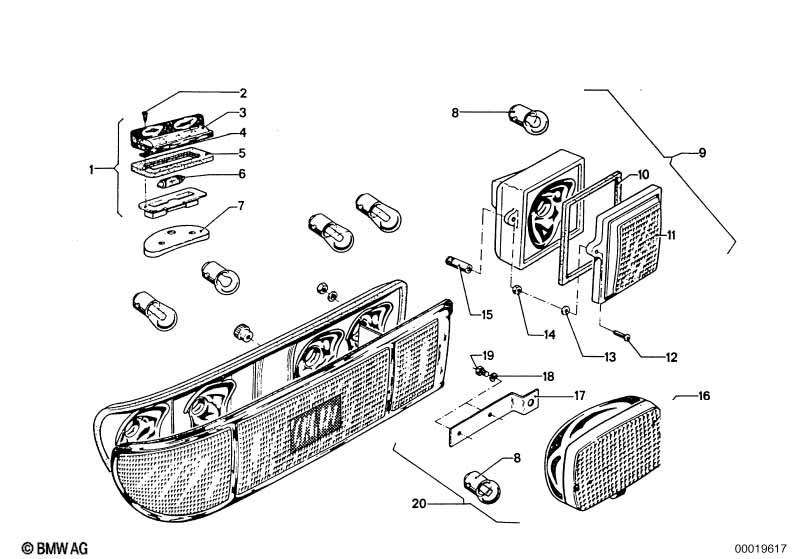 2
3
4
5
1
6
7
8
9
10
11
15
14
13
12
19
18
17
16
8
20
© BMW AG
00019617