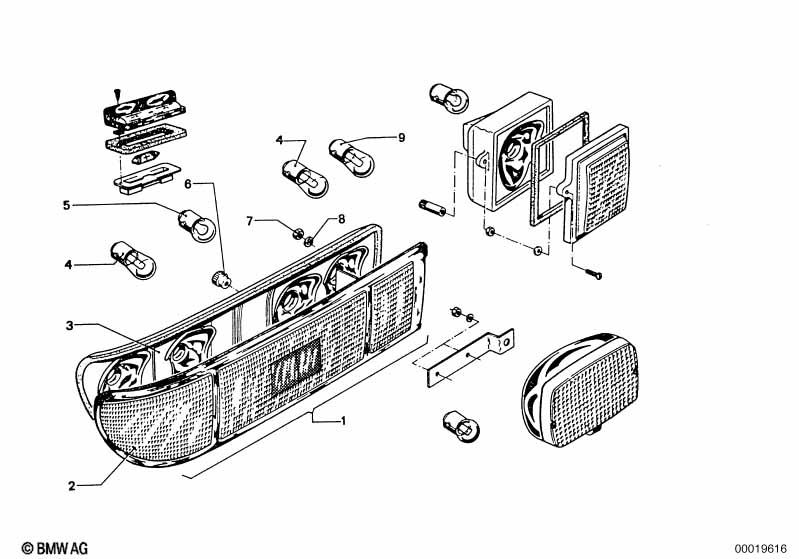 4
9
6
5
7
8
4
3
1
2
© BMW AG
00019616