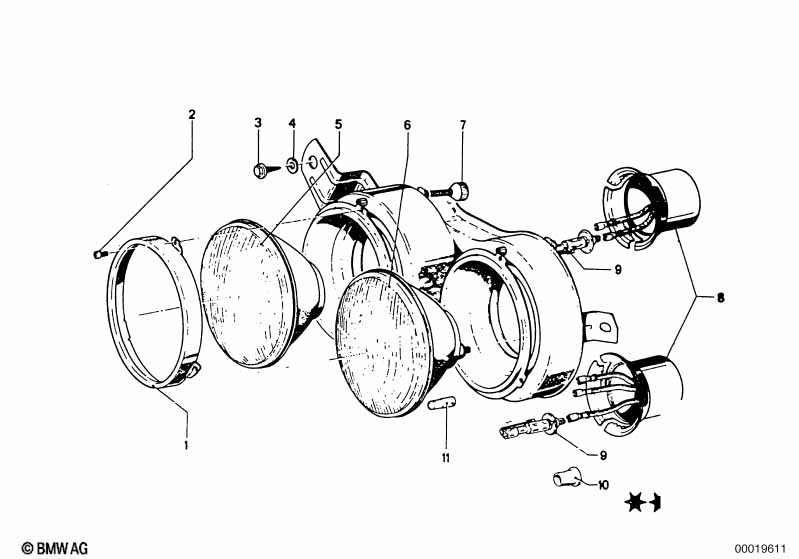 2
3
4
5
6
7
9
8
1
11
9
10
© BMW AG
00019611