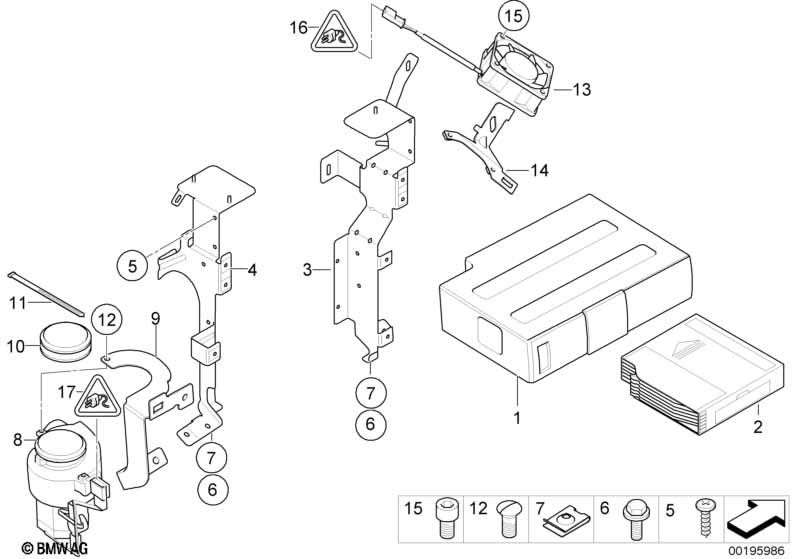 16
15
13
14
5
4
3
11
12
9
10
17
8
7
6
7
6
1
2
15
12
7
6
5
© BMW AG
00195986