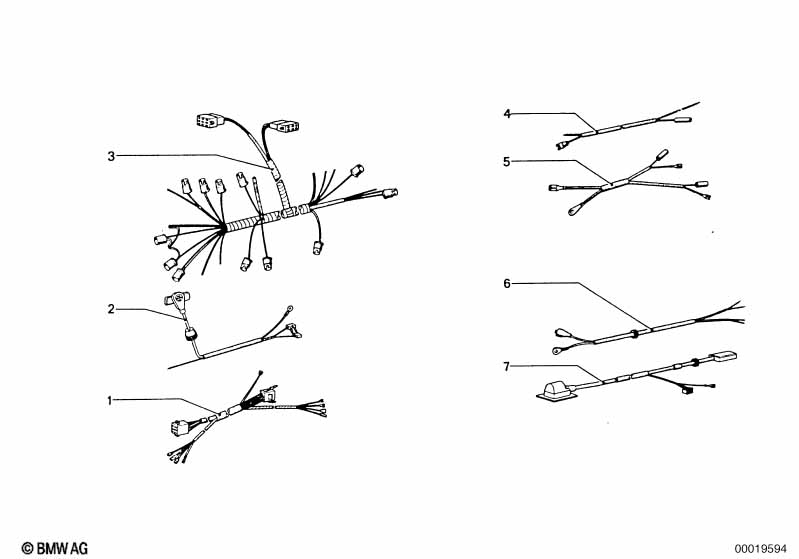 3
2
1
4
5
6
7
© BMW AG
00019594