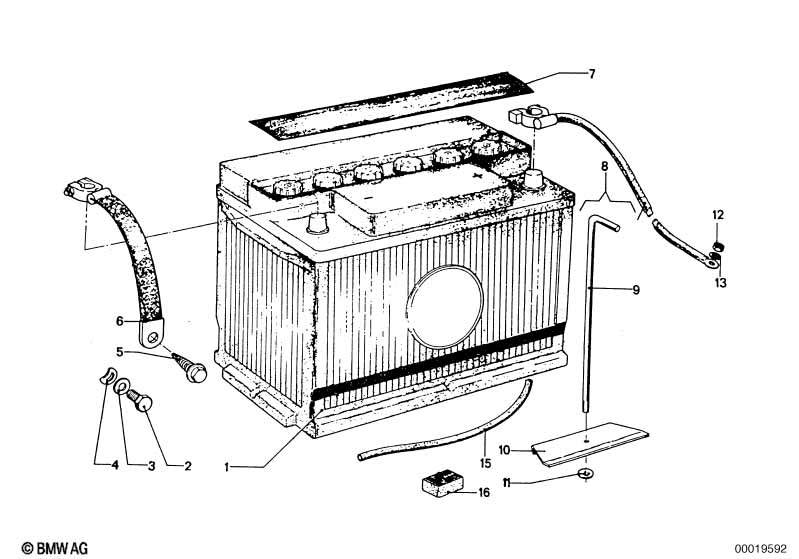 7
8
12
13
9
6
5
4
3
2
1
15
10
11
16
© BMW AG
00019592