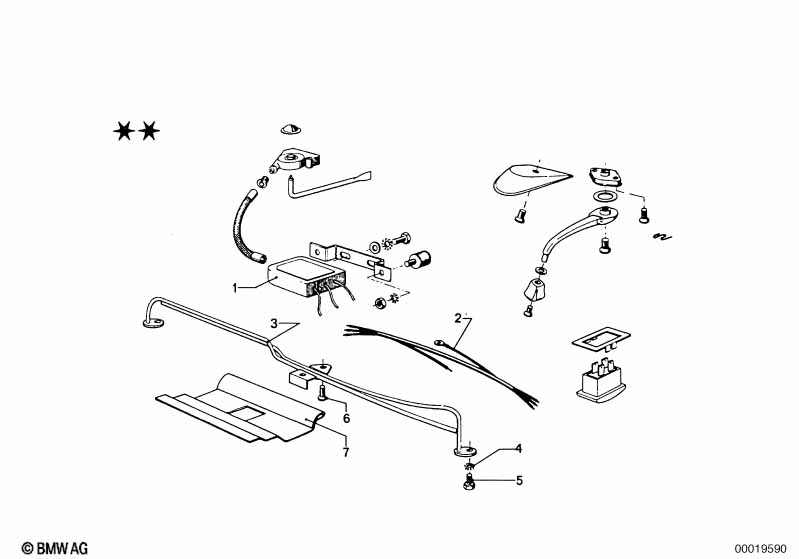 ★★

1

3

2

6

7

4

5

© BMW AG

00019590